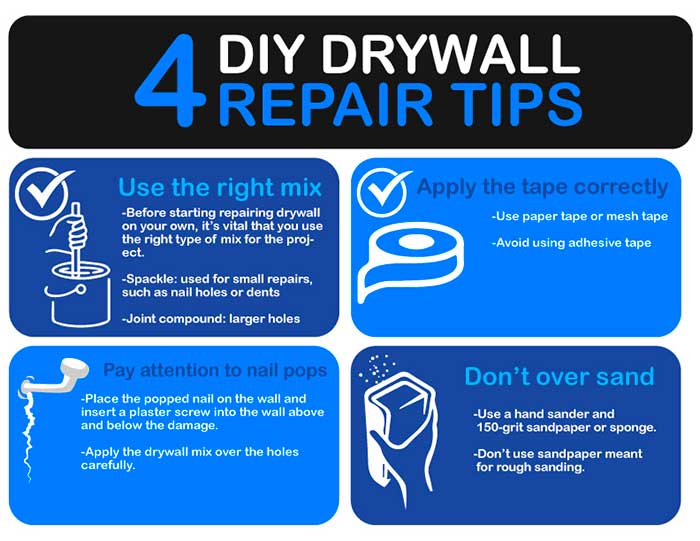 4 DIY DRYWALL REPAIR TIPS

Use the right mix

-Before starting repairing drywall on your own, it's vital that you use the right type of mix for the project.

-Spackle: used for small repairs, such as nail holes or dents

-Joint compound: larger holes

Apply the tape correctly

-Use paper tape or mesh tape

-Avoid using adhesive tape

Pay attention to nail pops

-Place the popped nail on the wall and insert a plaster screw into the wall above and below the damage.

-Apply the drywall mix over the holes carefully.

Don't over sand

-Use a hand sander and 150-grit sandpaper or sponge.

-Don't use sandpaper meant for rough sanding.