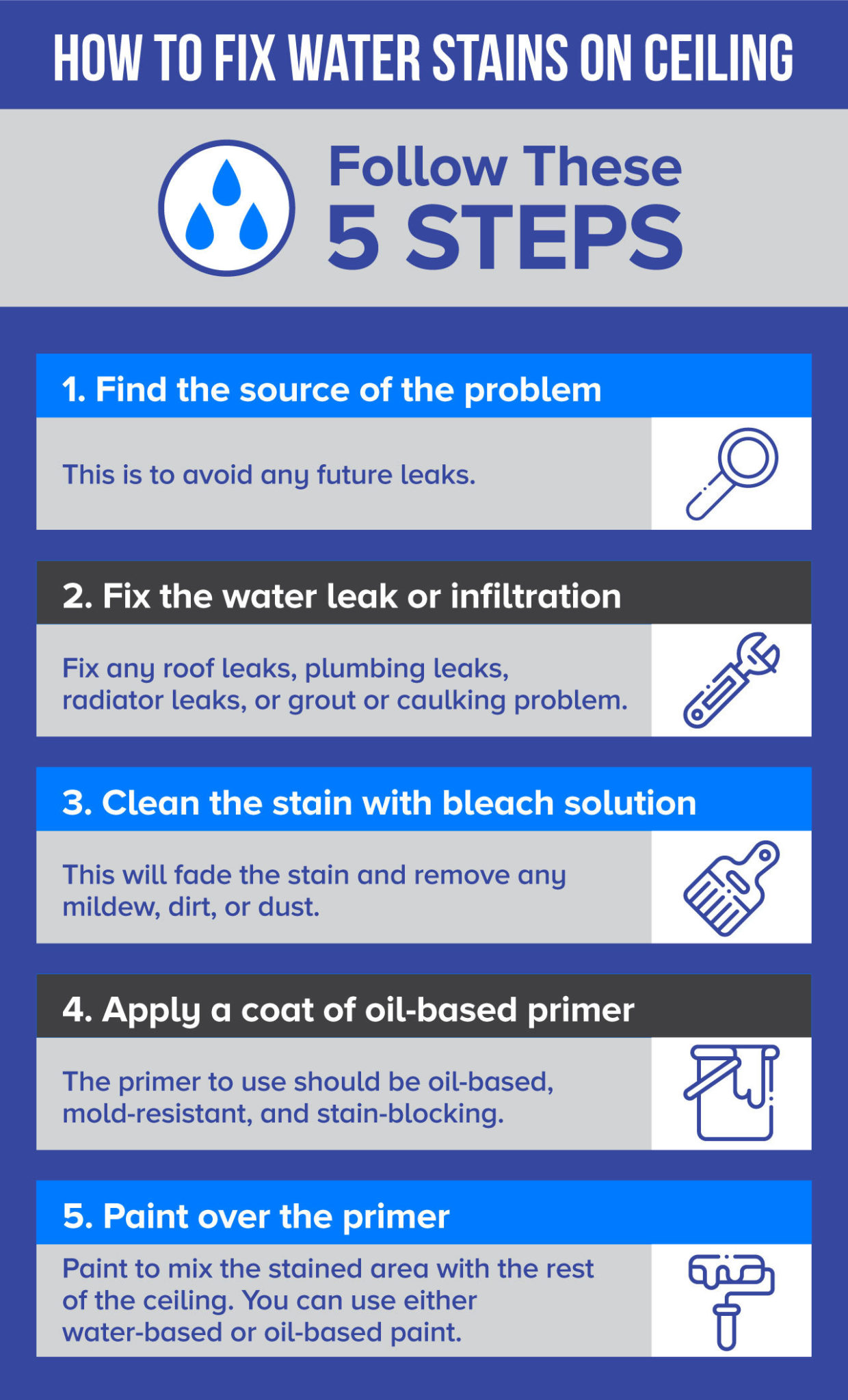 HOW TO FIX WATER STAINS ON CEILING

Follow These
5 STEPS

1. Find the source of the problem

This is to avoid any future leaks.

2. Fix the water leak or infiltration

Fix any roof leaks, plumbing leaks, radiator leaks, or grout or caulking problem.

3. Clean the stain with bleach solution

This will fade the stain and remove any mildew, dirt, or dust.

4. Apply a coat of oil-based primer

The primer to use should be oil-based, mold-resistant, and stain-blocking.

5. Paint over the primer

Paint to mix the stained area with the rest of the ceiling. You can use either water-based or oil-based paint.